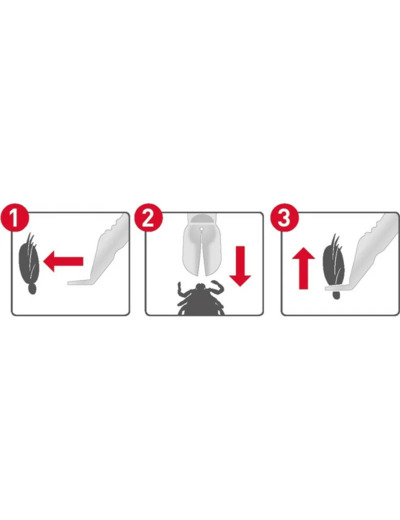 1

2

3