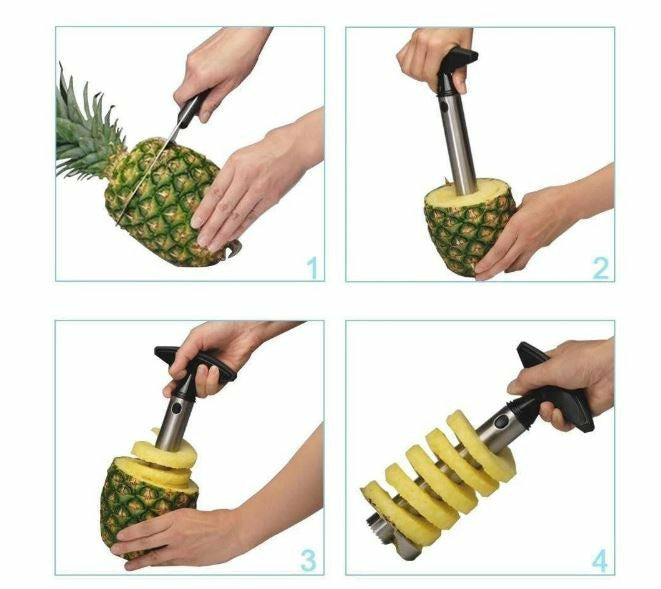 1

2

3

4