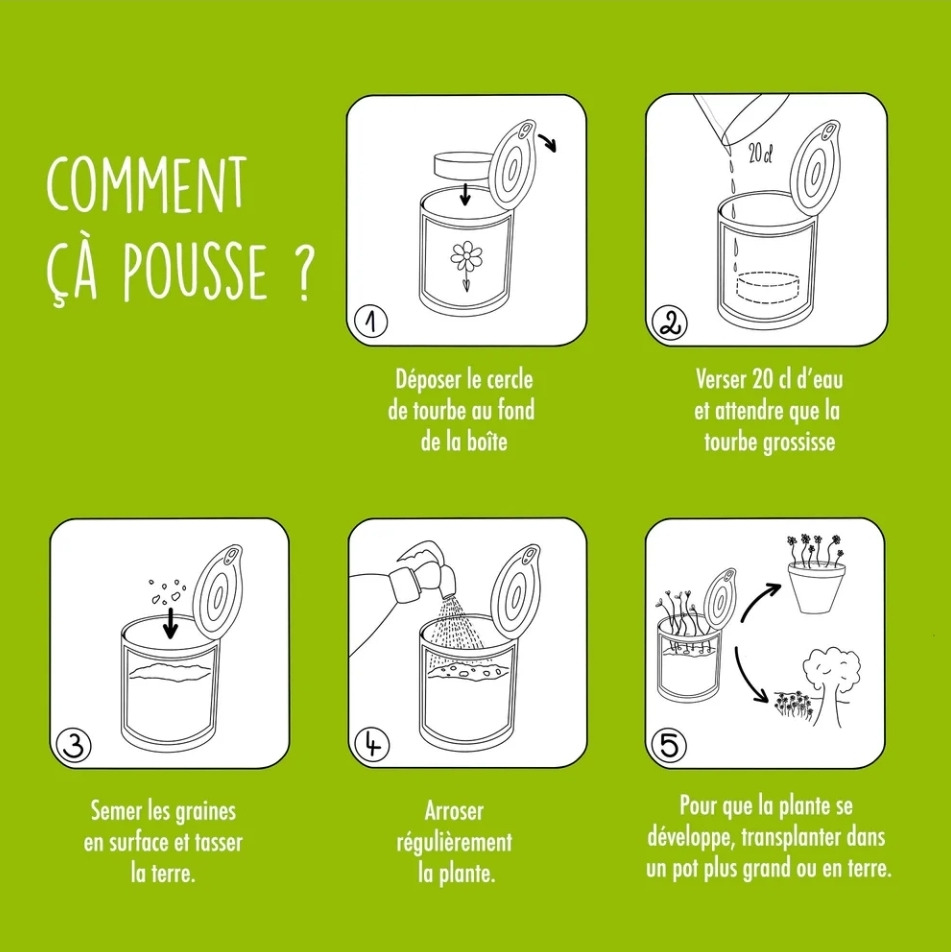 COMMENT ÇÀ POUSSE ?

1

Déposer le cercle de tourbe au fond de la boîte

20 cl

2

Verser 20 cl d'eau et attendre que la tourbe grossisse

3

Semer les graines en surface et tasser la terre.

4

Arroser régulièrement la plante.

5

Pour que la plante se développe, transplanter dans un pot plus grand ou en terre.