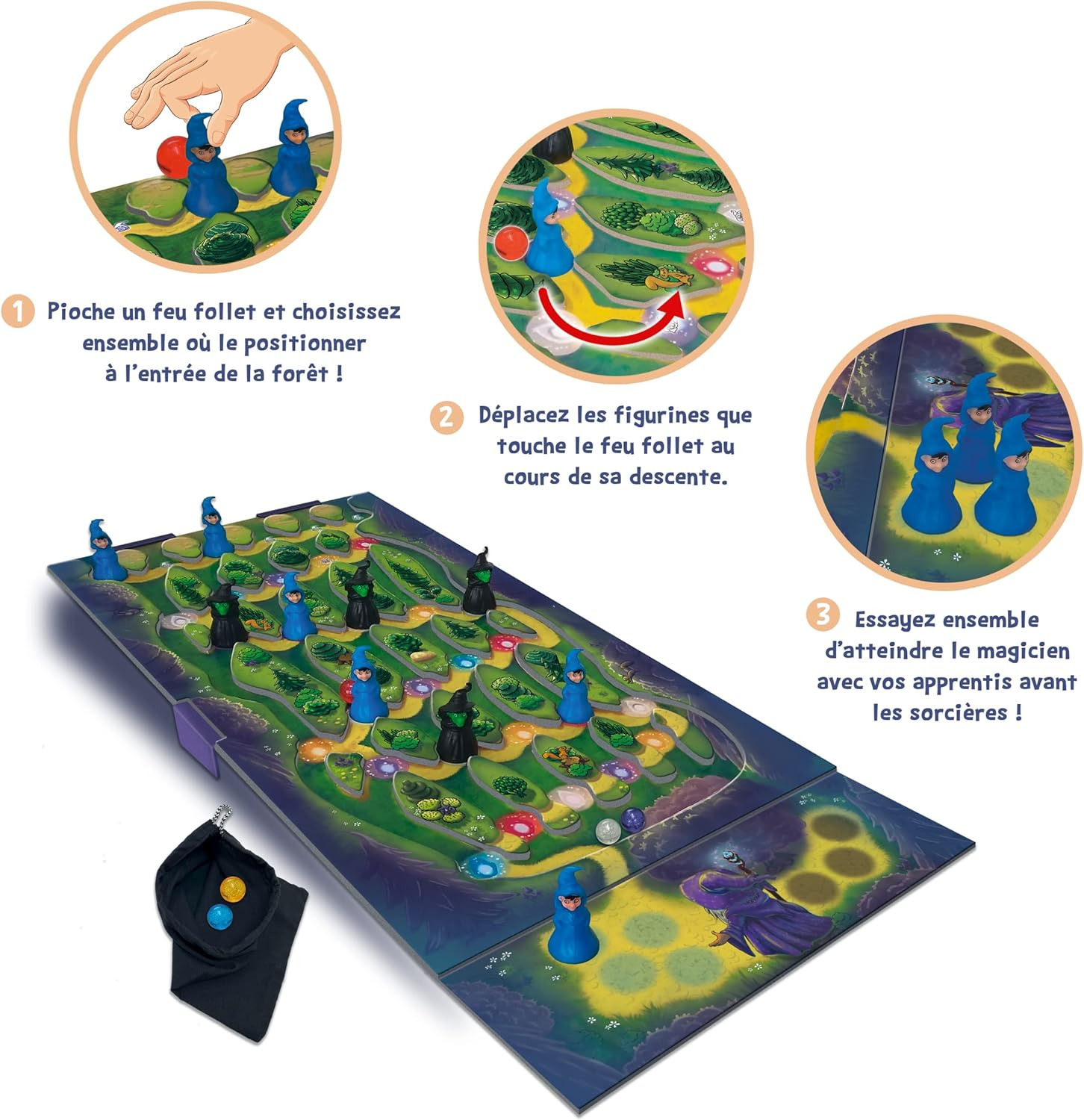 1 Pioche un feu follet et choisissez ensemble où le positionner à l'entrée de la forêt !

2 Déplacez les figurines que touche le feu follet au cours de sa descente.

3 Essayez ensemble d'atteindre le magicien avec vos apprentis avant les sorcières !