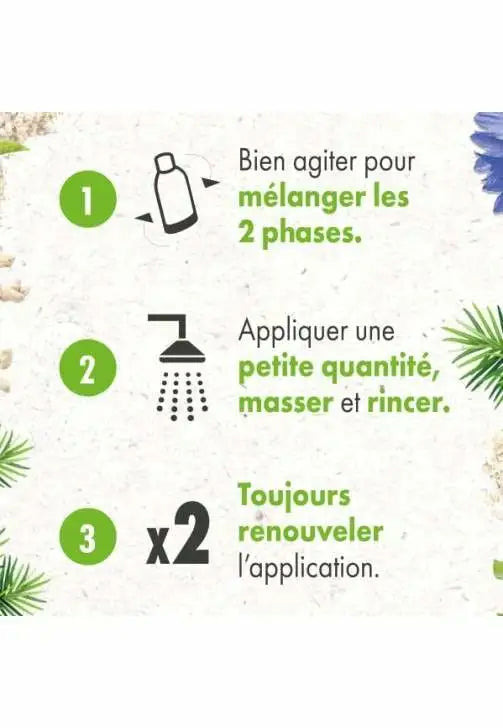 1

Bien agiter pour mélanger les 2 phases.

2

Appliquer une petite quantité, masser et rincer.

3

x2

Toujours renouveler l'application.