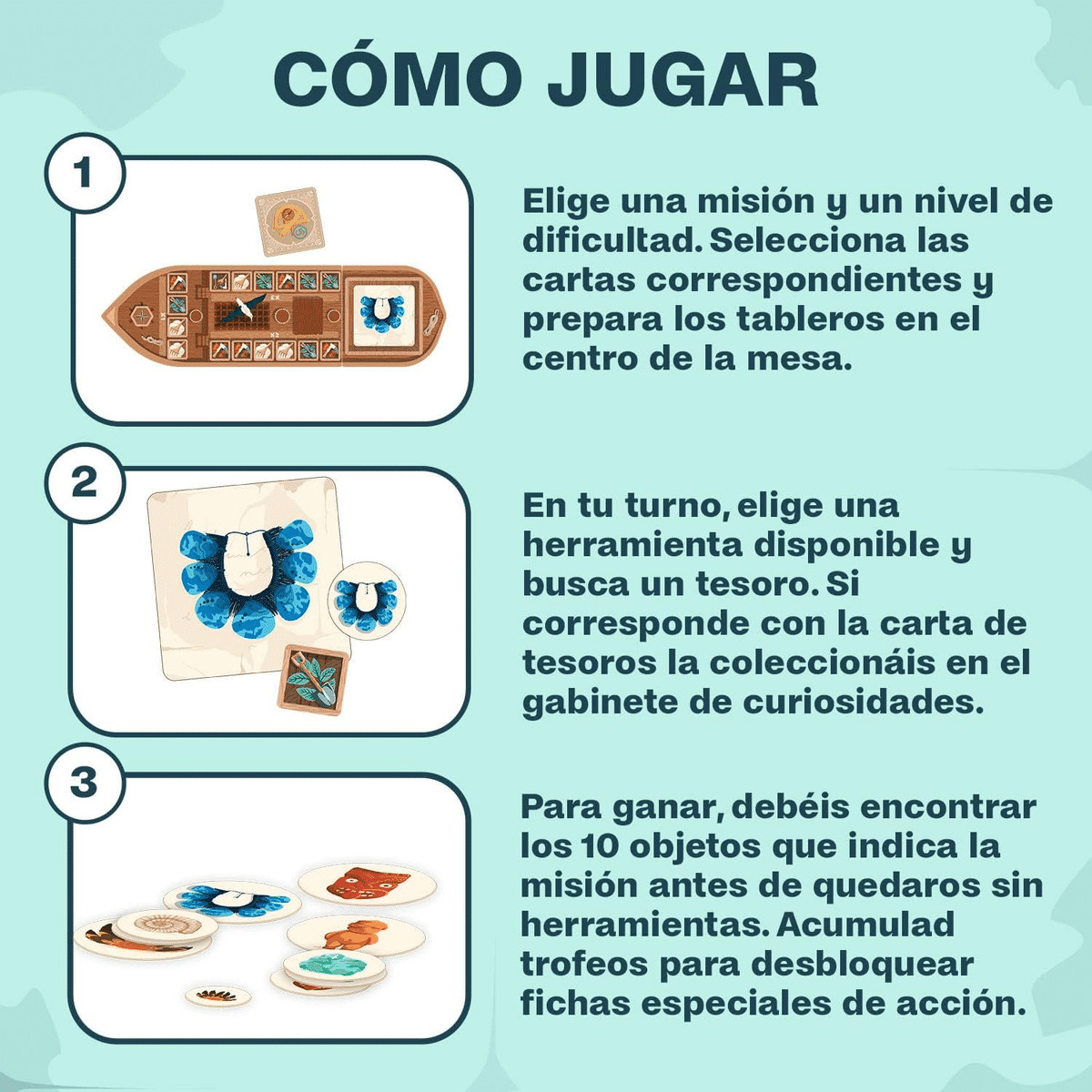 CÓMO JUGAR

1

Elige una misión y un nivel de dificultad. Selecciona las cartas correspondientes y prepara los tableros en el centro de la mesa.

2

En tu turno, elige una herramienta disponible y busca un tesoro. Si corresponde con la carta de tesoros la coleccionáis en el gabinete de curiosidades.

3

Para ganar, debéis encontrar los 10 objetos que indica la misión antes de quedaros sin herramientas. Acumulad trofeos para desbloquear fichas especiales de acción.