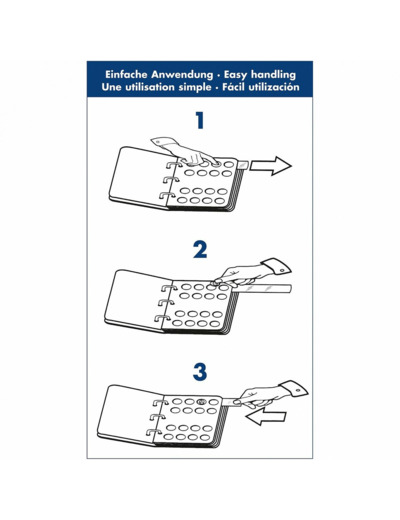 Einfache Anwendung · Easy handling
Une utilisation simple · Fácil utilización

1

2

3