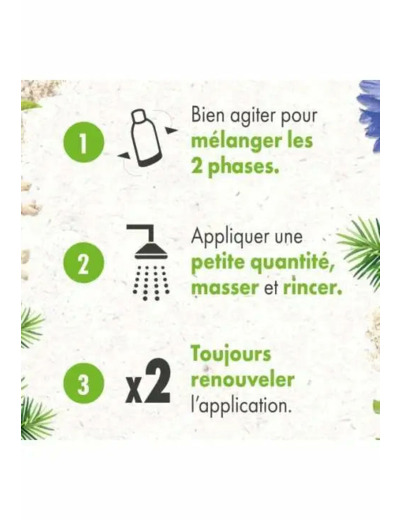 1

Bien agiter pour mélanger les 2 phases.

2

Appliquer une petite quantité, masser et rincer.

3

x2

Toujours renouveler l'application.