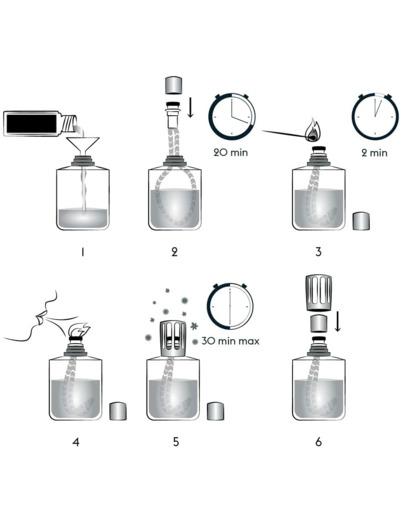 20 min

2 min

1

2

3

30 min max

4

5

6