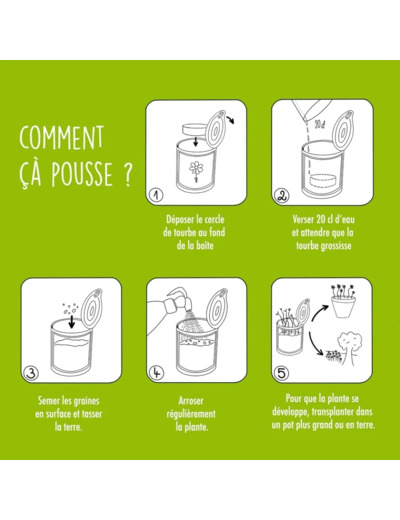 COMMENT ÇÀ POUSSE ?

1
Déposer le cercle de tourbe au fond de la boîte

20 cl
2
Verser 20 cl d'eau et attendre que la tourbe grossisse

3
Semer les graines en surface et tasser la terre.

4
Arroser régulièrement la plante.

5
Pour que la plante se développe, transplanter dans un pot plus grand ou en terre.