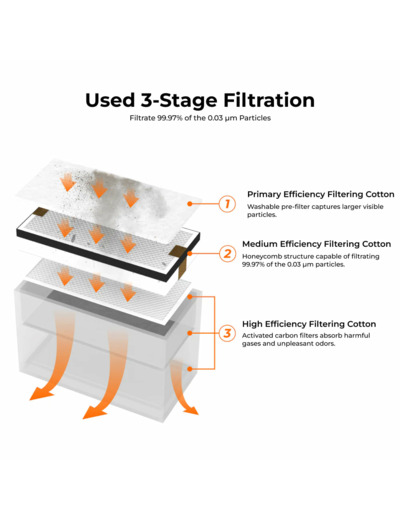 Used 3-Stage Filtration

Filtrate 99.97% of the 0.03 μm Particles

1

Primary Efficiency Filtering Cotton

Washable pre-filter captures larger visible particles.

2

Medium Efficiency Filtering Cotton

Honeycomb structure capable of filtrating 99.97% of the 0.03 μm particles.

3

High Efficiency Filtering Cotton

Activated carbon filters absorb harmful gases and unpleasant odors.