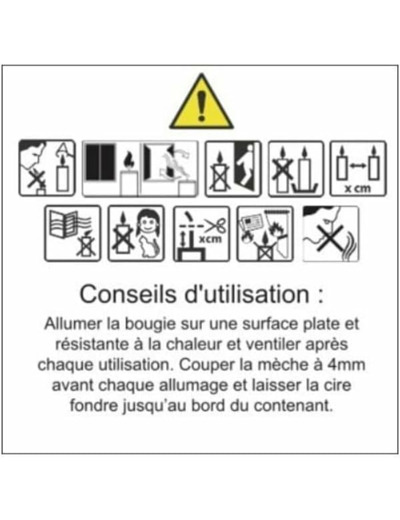 x cm

xcm

Conseils d'utilisation :

Allumer la bougie sur une surface plate et résistante à la chaleur et ventiler après chaque utilisation. Couper la mèche à 4mm avant chaque allumage et laisser la cire fondre jusqu'au bord du contenant.