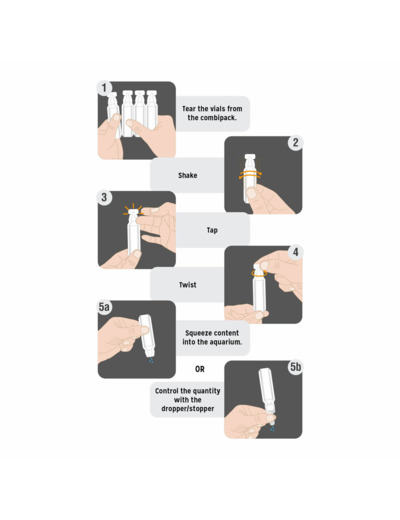 1

Tear the vials from the combipack.

2

Shake

3

Tap

4

Twist

5a

Squeeze content into the aquarium.

OR

5b

Control the quantity with the dropper/stopper